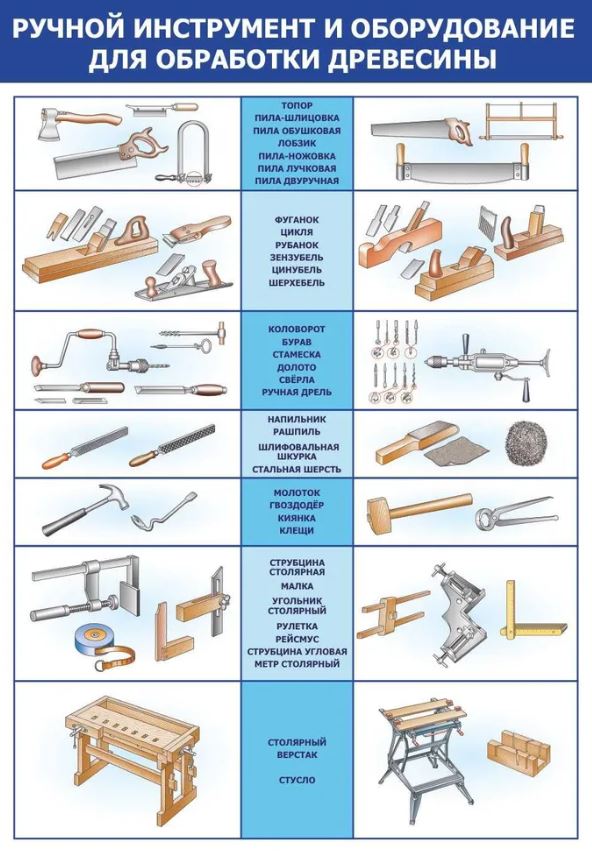 РУЧНОЙ ИНСТРУМЕНТ И ОБОРУДОВАНИЕ ДЛЯ ОБРАБОТКИ ДРЕВЕСИНЫ

ТОПОР
ПИЛА-ШЛИЦОВКА
ПИЛА ОБУШКОВАЯ
ЛОБЗИК
ПИЛА-НОЖОВКА
ПИЛА ЛУЧКОВАЯ
ПИЛА ДВУРУЧНАЯ

ФУГАНОК
ЦИКЛЯ
РУБАНОК
ЗЕНЗУБЕЛЬ
ЦИНУБЕЛЬ
ШЕРХЕБЕЛЬ

КОЛОВОРОТ
БУРАВ
СТАМЕСКА
ДОЛОТО
СВЁРЛА
РУЧНАЯ ДРЕЛЬ

НАПИЛЬНИК
РАШПИЛЬ
ШЛИФОВАЛЬНАЯ ШКУРКА
СТАЛЬНАЯ ШЕРСТЬ

МОЛОТОК
ГВОЗДОДЁР
КИЯНКА
КЛЕЩИ

СТРУБЦИНА СТОЛЯРНАЯ
МАЛКА
УГОЛЬНИК СТОЛЯРНЫЙ
РУЛЕТКА
РЕЙСМУС
СТРУБЦИНА УГЛОВАЯ
МЕТР СТОЛЯРНЫЙ

СТОЛЯРНЫЙ ВЕРСТАК

СТУСЛО