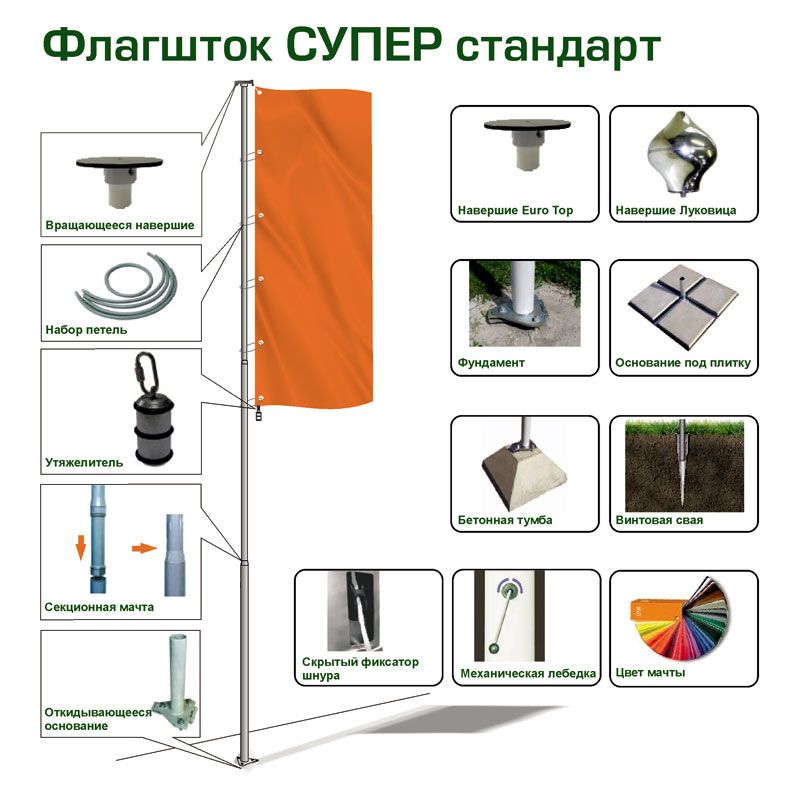 Флагшток СУПЕР стандарт

Вращающееся навершие

Набор петель

Утяжелитель

Секционная мачта

Откидывающееся основание

Навершие Euro Top

Навершие Луковица

Фундамент

Основание под плитку

Бетонная тумба

Винтовая свая

Скрытый фиксатор шнура

Механическая лебедка

Цвет мачты