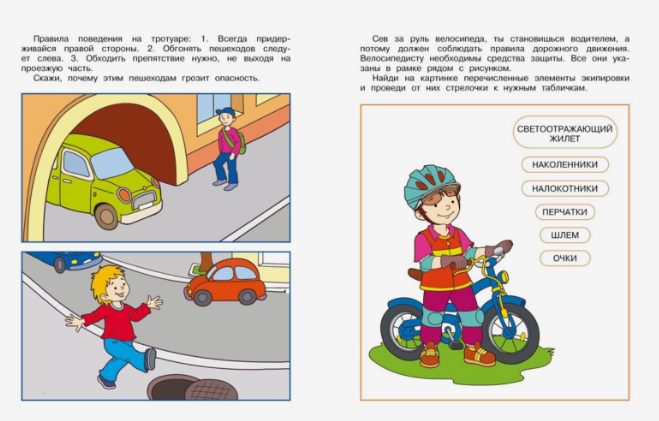 Правила поведения на тротуаре: 1. Всегда придерживайся правой стороны. 2. Обгонять пешеходов следует слева. 3. Обходить препятствие нужно, не выходя на проезжую часть.
Скажи, почему этим пешеходам грозит опасность.

Сев за руль велосипеда, ты становишься водителем, а потому должен соблюдать правила дорожного движения. Велосипедисту необходимы средства защиты. Все они указаны в рамке рядом с рисунком.
Найди на картинке перечисленные элементы экипировки и проведи от них стрелочки к нужным табличкам.

СВЕТООТРАЖАЮЩИЙ ЖИЛЕТ

НАКОЛЕННИКИ

НАЛОКОТНИКИ

ПЕРЧАТКИ

ШЛЕМ

ОЧКИ